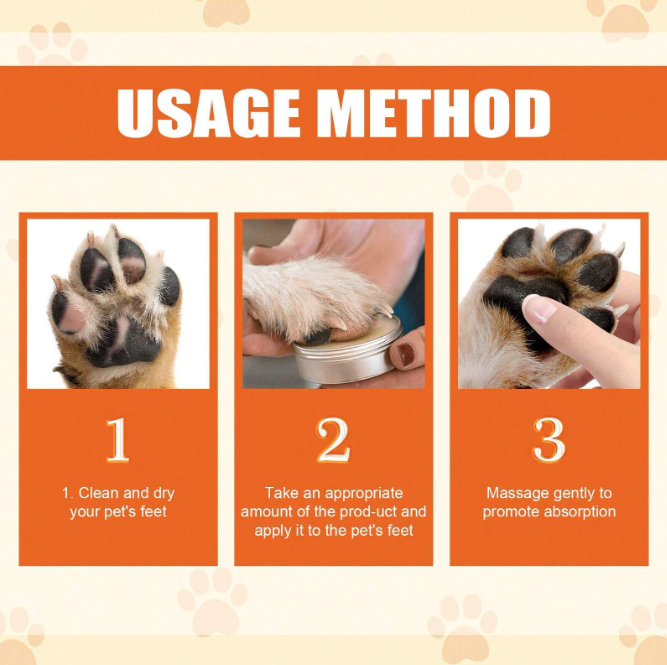 USAGE METHOD

1

1. Clean and dry your pet's feet

2

Take an appropriate amount of the prod-uct and apply it to the pet's feet

3

Massage gently to promote absorption